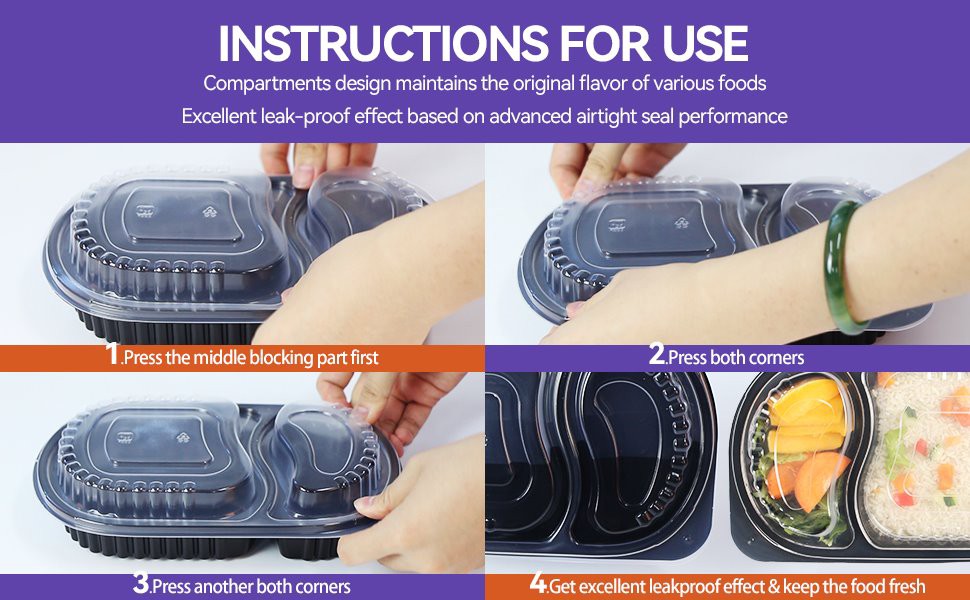 INSTRUCTIONS FOR USE

Compartments design maintains the original flavor of various foods

Excellent leak-proof effect based on advanced airtight seal performance

1.Press the middle blocking part first

2.Press both corners

3.Press another both corners

4.Get excellent leakproof effect & keep the food fresh